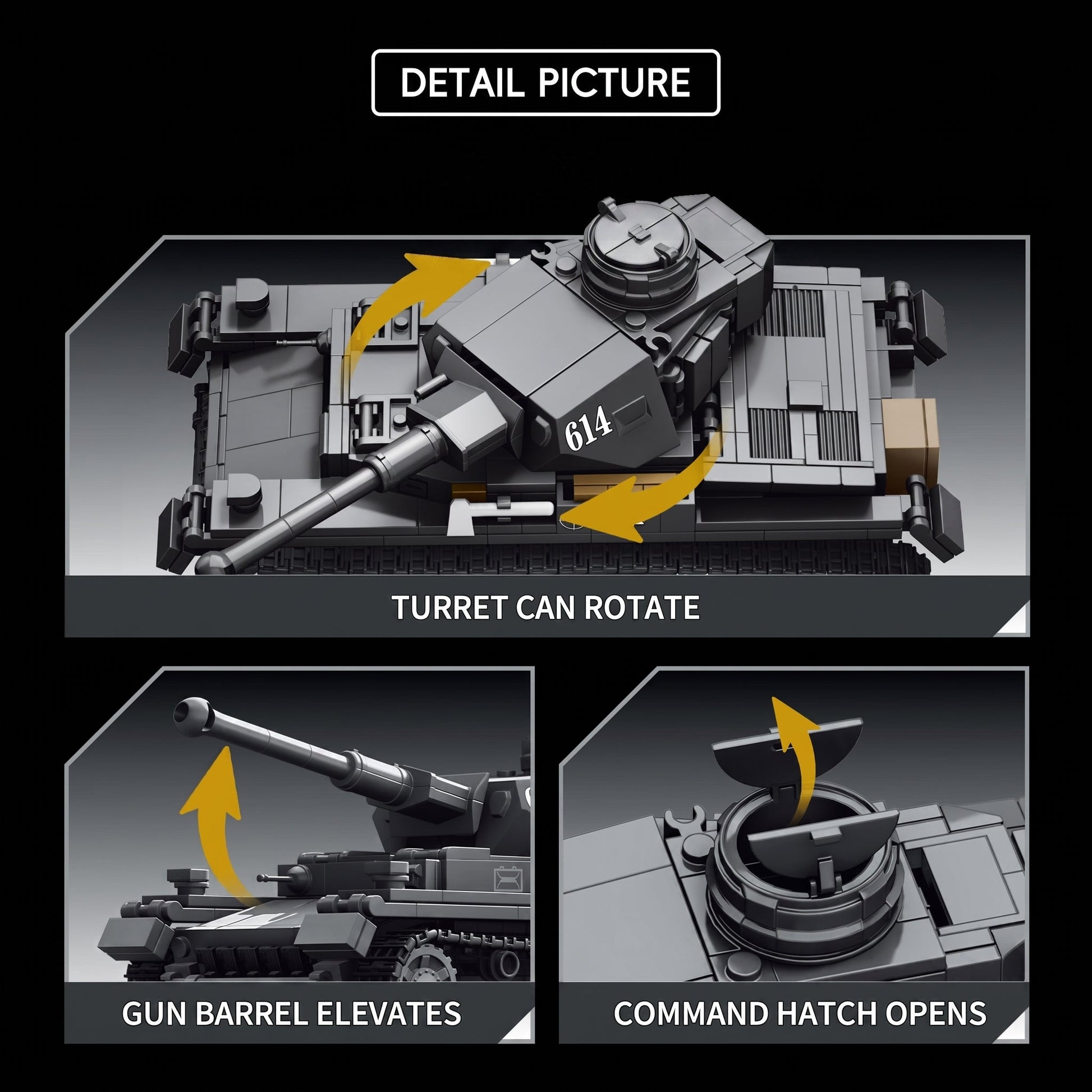 DETAIL PICTURE

614

TURRET CAN ROTATE

GUN BARREL ELEVATES

COMMAND HATCH OPENS