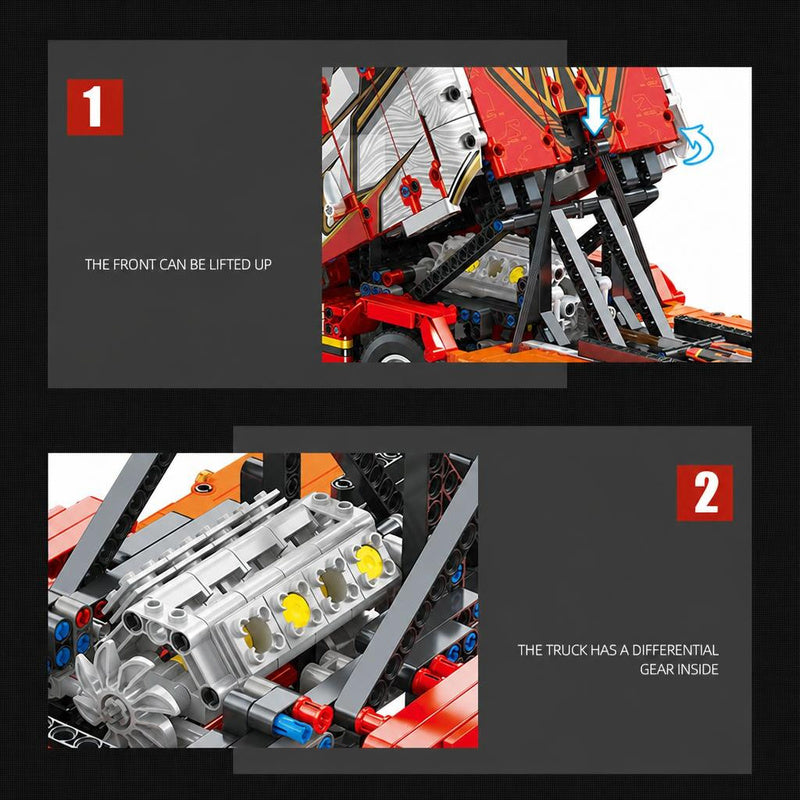 1

THE FRONT CAN BE LIFTED UP

2

THE TRUCK HAS A DIFFERENTIAL GEAR INSIDE